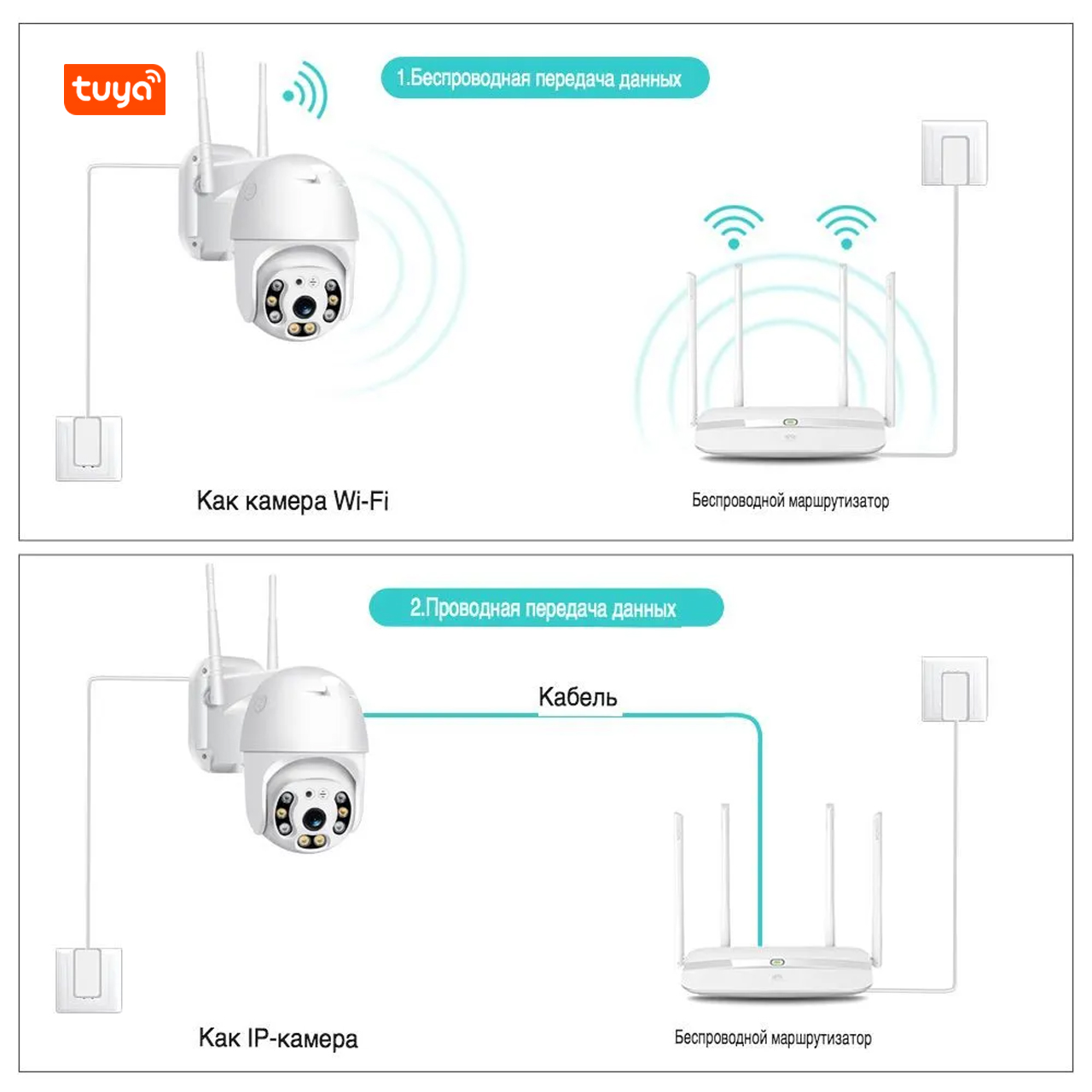 tuya

1.Беспроводная передача данных

Как камера Wi-Fi

Беспроводной маршрутизатор

2.Проводная передача данных

Кабель

Как IP-камера

Беспроводной маршрутизатор